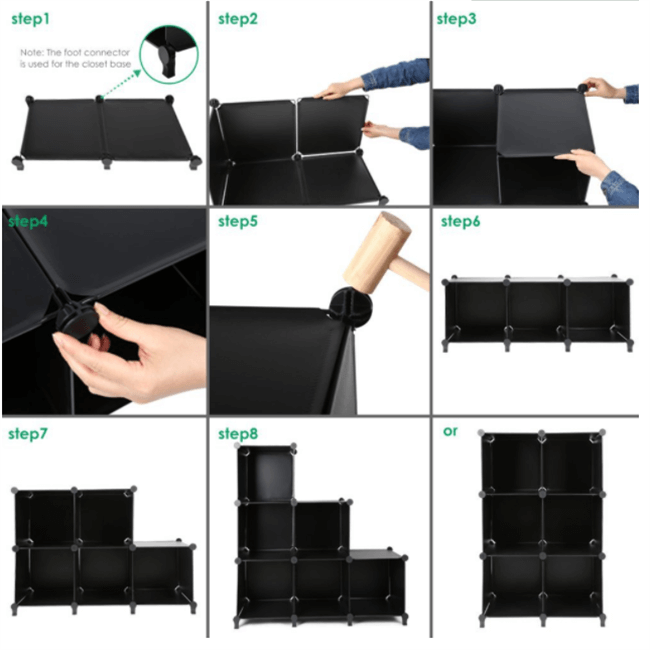 step1

Note: The foot connector is used for the closet base

step2

step3

step4

step5

step6

step7

step8

or