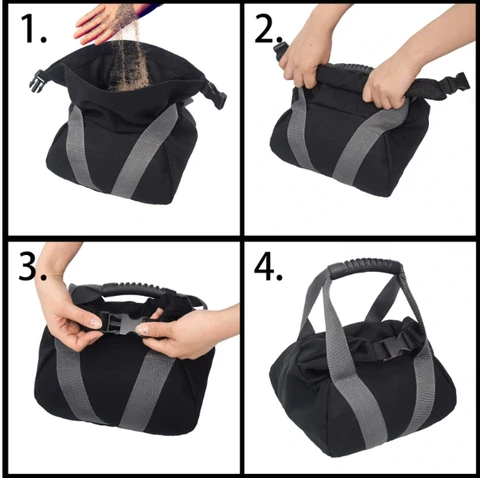 1.

2.

3.

4.