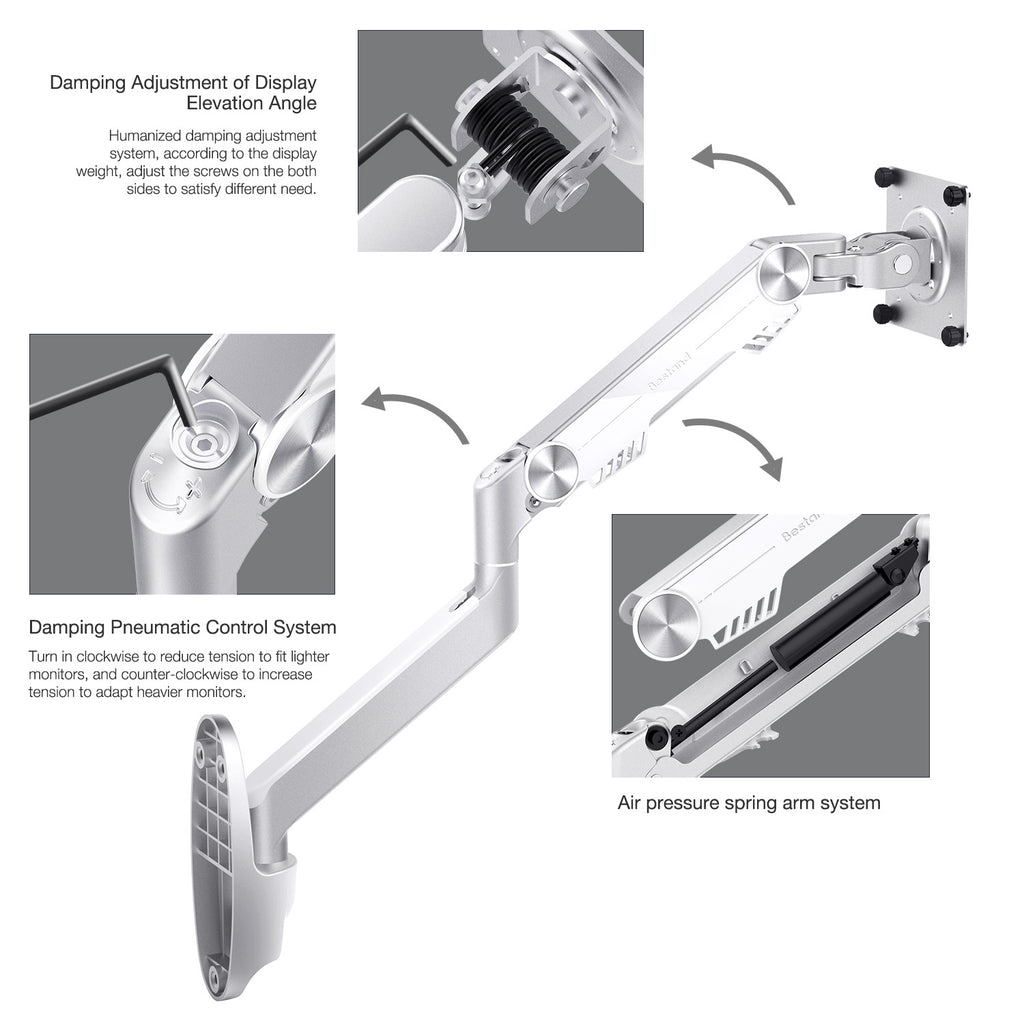 Damping Adjustment of Display Elevation Angle

Humanized damping adjustment system, according to the display weight, adjust the screws on the both sides to satisfy different need.

Bestand

Damping Pneumatic Control System

Turn in clockwise to reduce tension to fit lighter monitors, and counter-clockwise to increase tension to adapt heavier monitors.

Bestand

Air pressure spring arm system