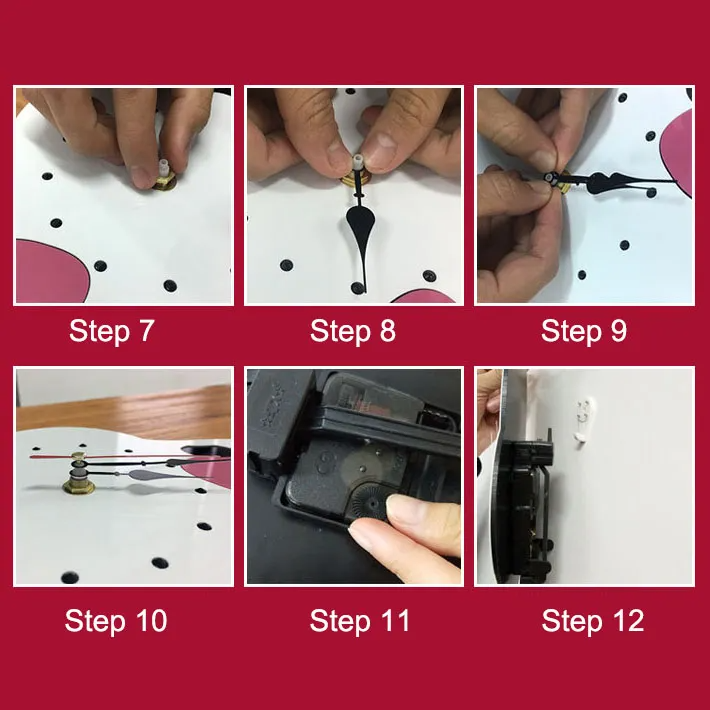 Step 7

Step 8

Step 9

Step 10

Step 11

Step 12