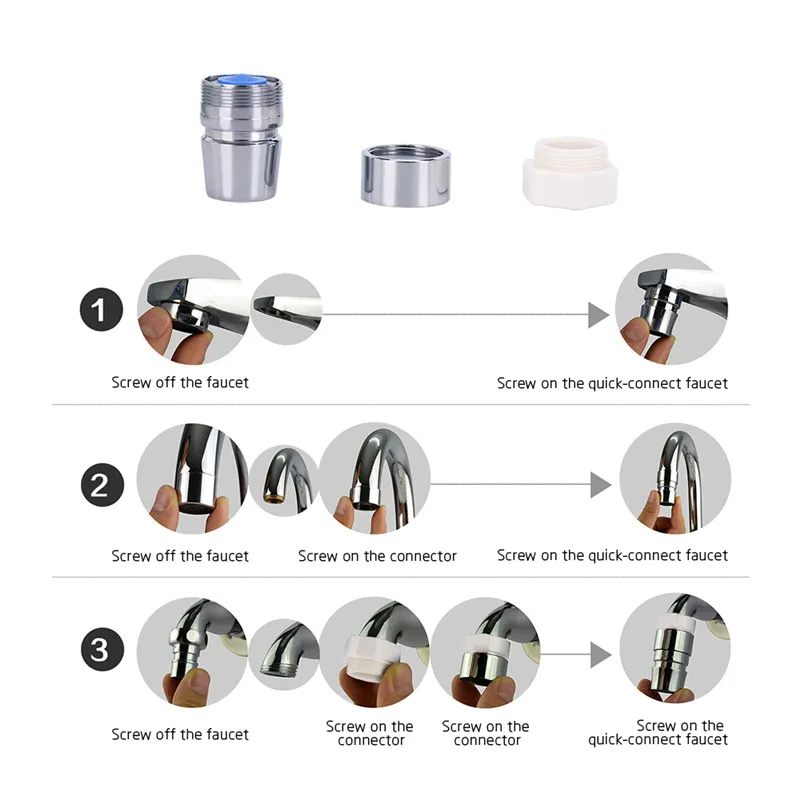 1

Screw off the faucet

Screw on the quick-connect faucet

2

Screw off the faucet

Screw on the connector

Screw on the quick-connect faucet

3

Screw off the faucet

Screw on the connector

Screw on the connector

Screw on the quick-connect faucet