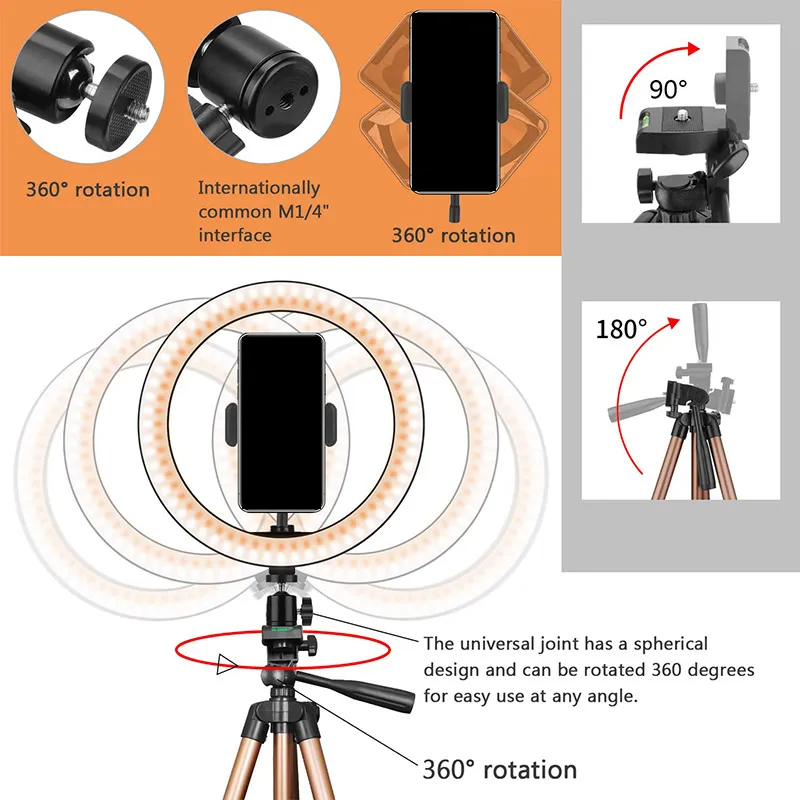 360° rotation

Internationally common M1/4" interface

360° rotation

90°

180°

The universal joint has a spherical design and can be rotated 360 degrees for easy use at any angle.

360° rotation