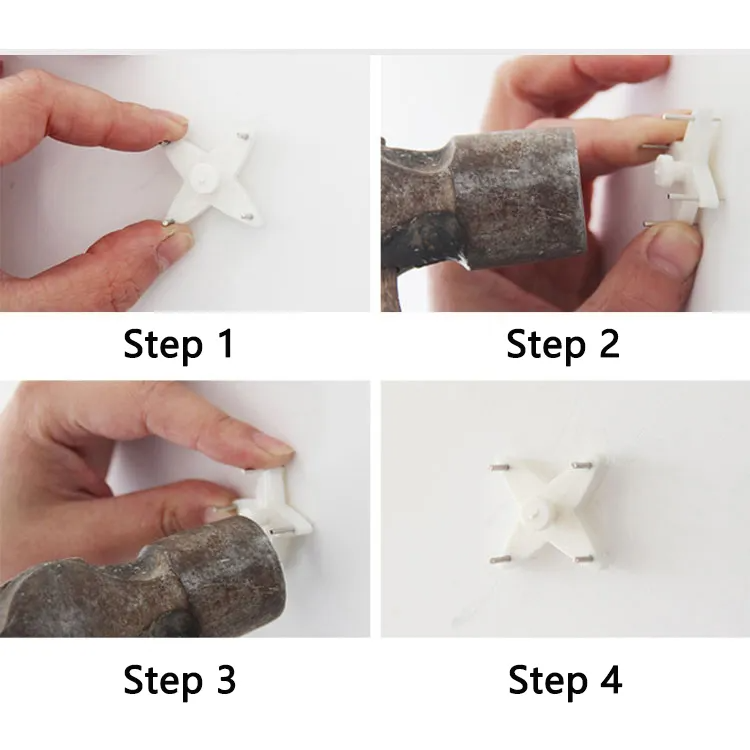 Step 1

Step 2

Step 3

Step 4