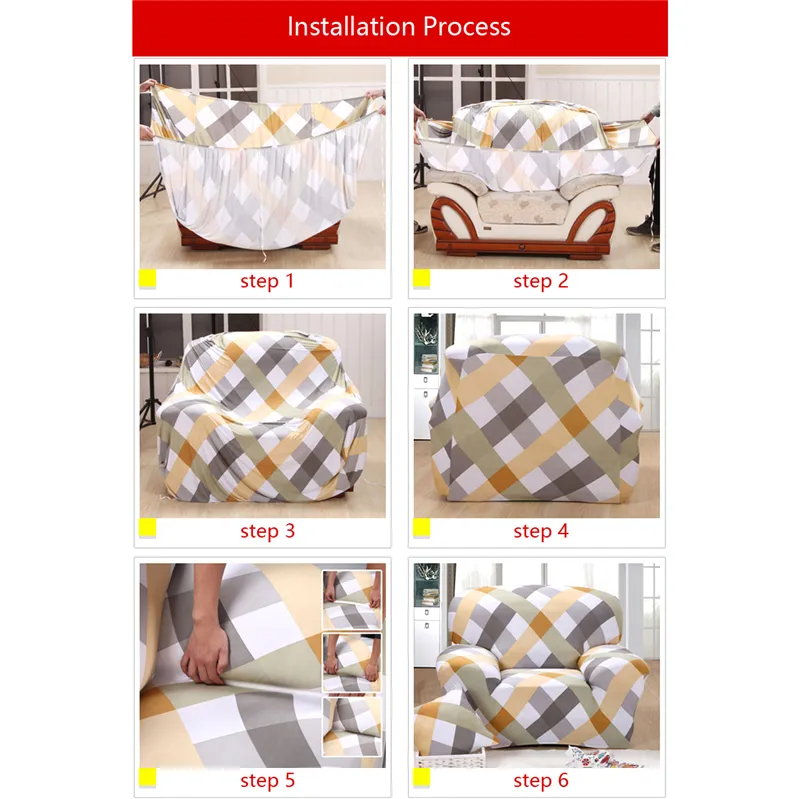 Installation Process

step 1

step 2

step 3

step 4

step 5

step 6